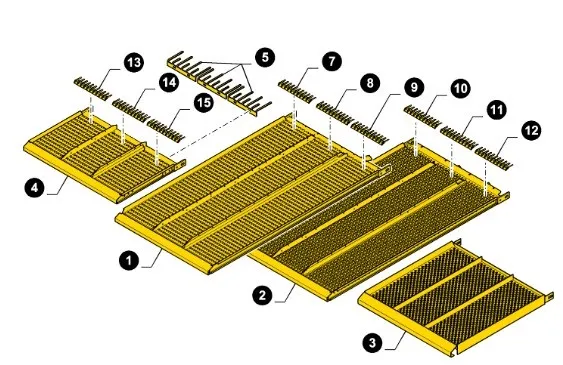 13
5
7
14
8
9
10
15
11
12
4
1
2
3