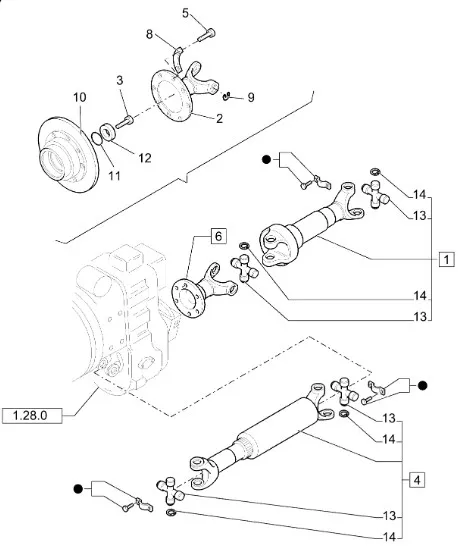 5
8
3
9
10
2
12
11
14
13
6
1
14
13
1.28.0
13
14
4
13
14