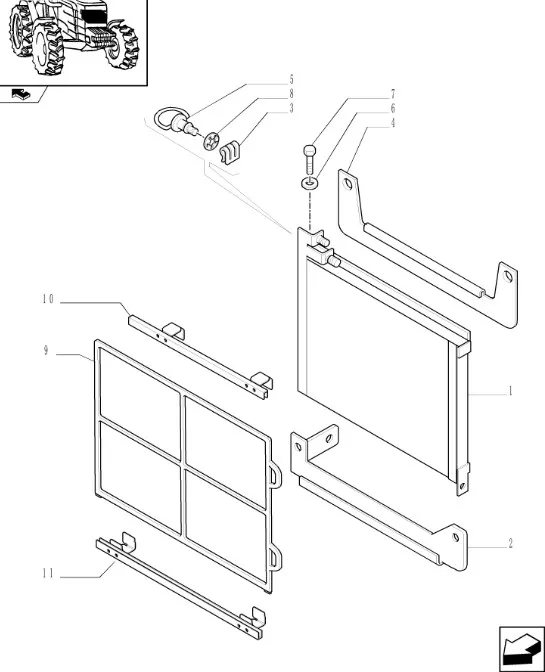 5
8
3
7
6
4
10
9
1
2
11